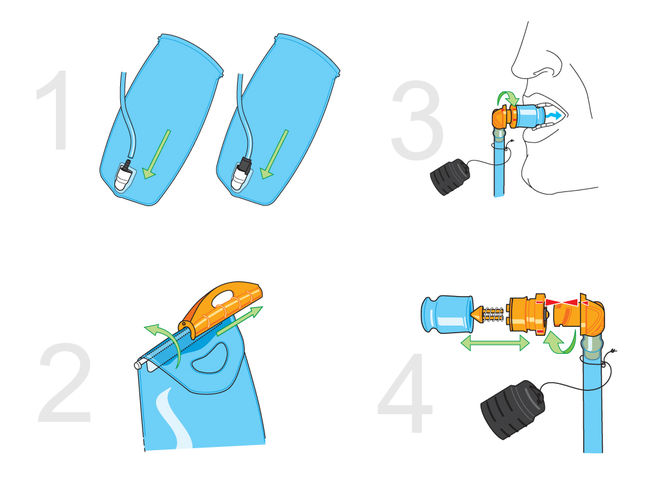 1

3

2

4